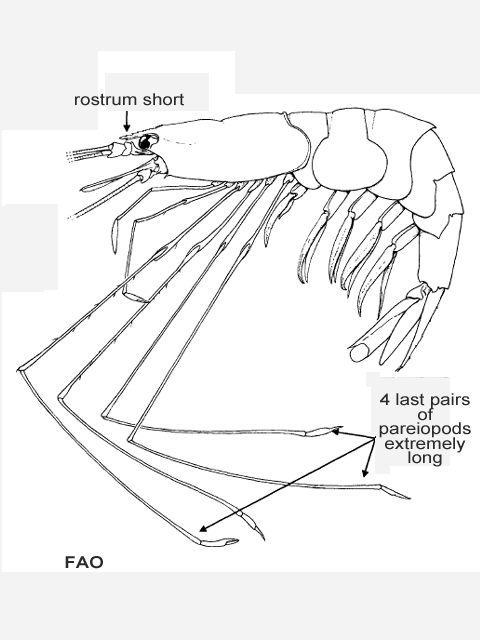 rostrum short

4 last pairs of pareiopods extremely long

FAO